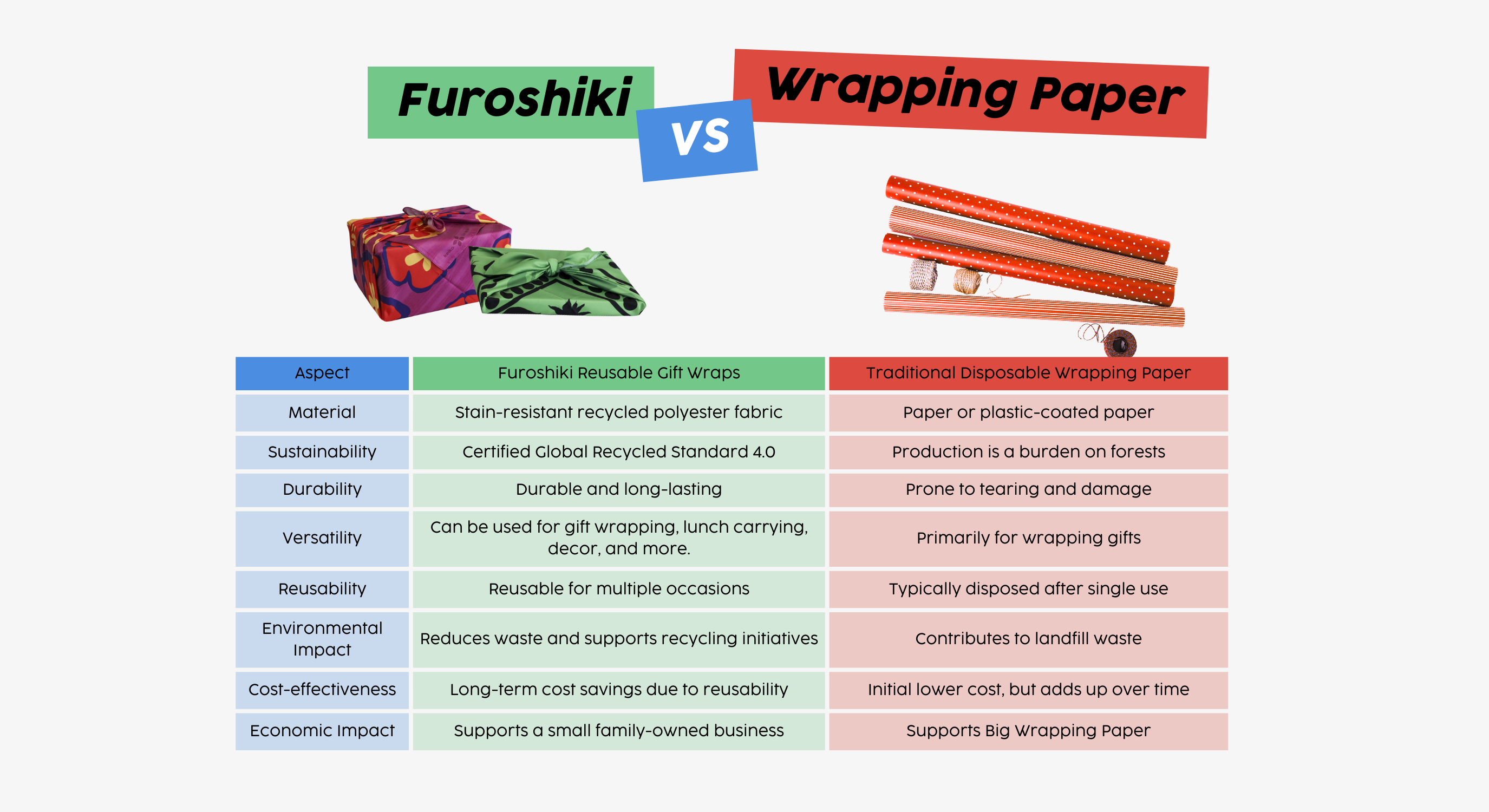 Furoshiki VS Wrapping Paper

| Aspect | Furoshiki Reusable Gift Wraps | Traditional Disposable Wrapping Paper |
|---|---|---|
| Material | Stain-resistant recycled polyester fabric | Paper or plastic-coated paper |
| Sustainability | Certified Global Recycled Standard 4.0 | Production is a burden on forests |
| Durability | Durable and long-lasting | Prone to tearing and damage |
| Versatility | Can be used for gift wrapping, lunch carrying, decor, and more. | Primarily for wrapping gifts |
| Reusability | Reusable for multiple occasions | Typically disposed after single use |
| Environmental Impact | Reduces waste and supports recycling initiatives | Contributes to landfill waste |
| Cost-effectiveness | Long-term cost savings due to reusability | Initial lower cost, but adds up over time |
| Economic Impact | Supports a small family-owned business | Supports Big Wrapping Paper |